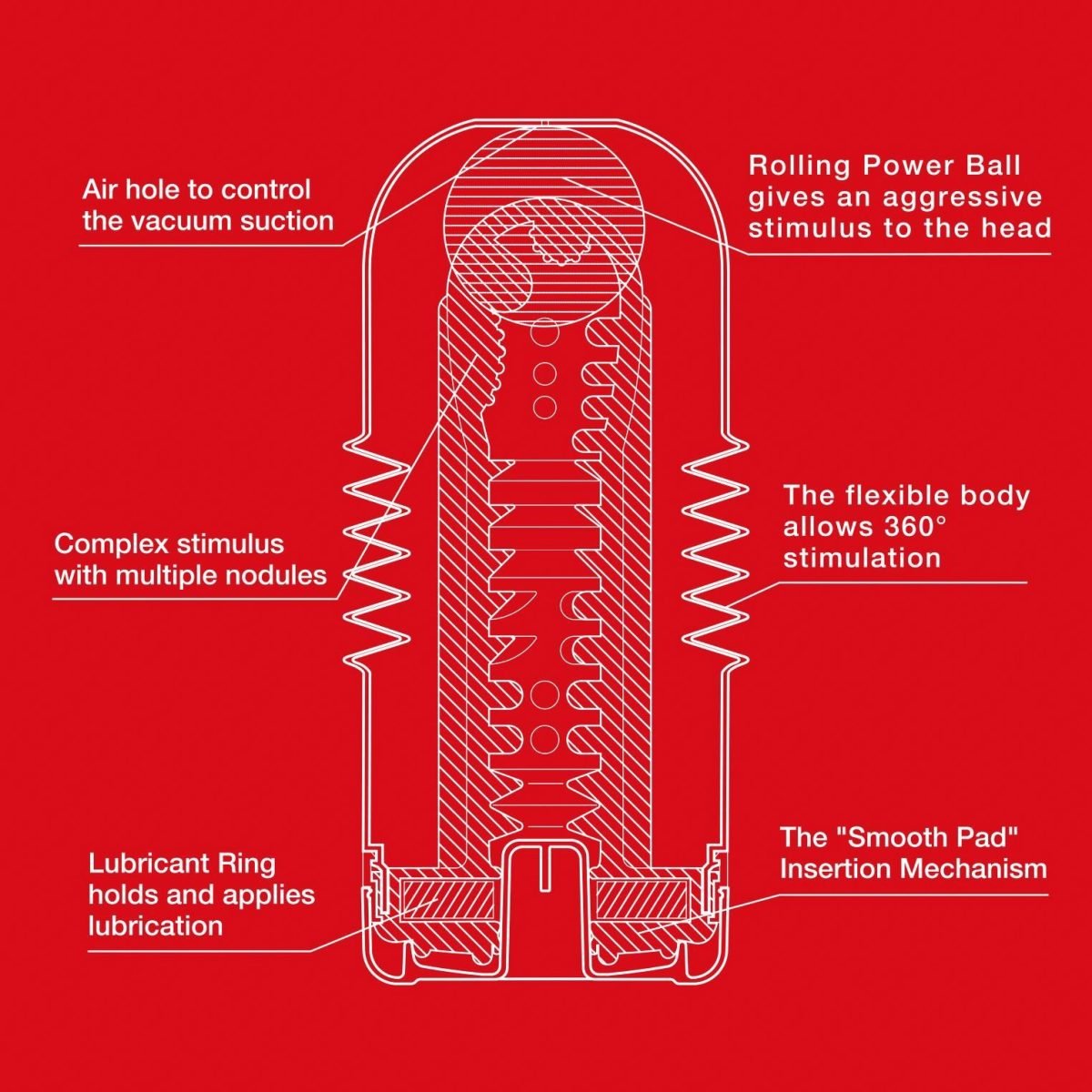 Air hole to control the vacuum suction

Rolling Power Ball gives an aggressive stimulus to the head

Complex stimulus with multiple nodules

The flexible body allows 360° stimulation

Lubricant Ring holds and applies lubrication

The "Smooth Pad" Insertion Mechanism