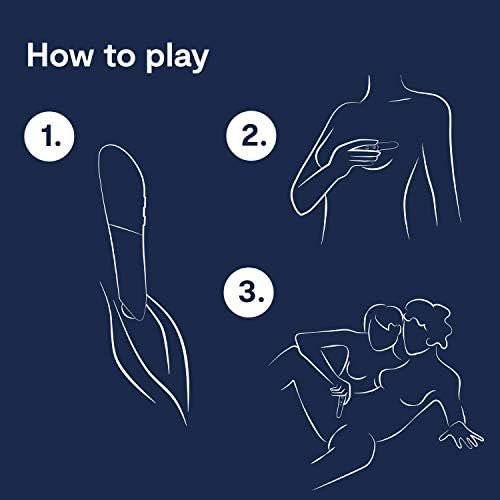 How to play

1.

2.

3.