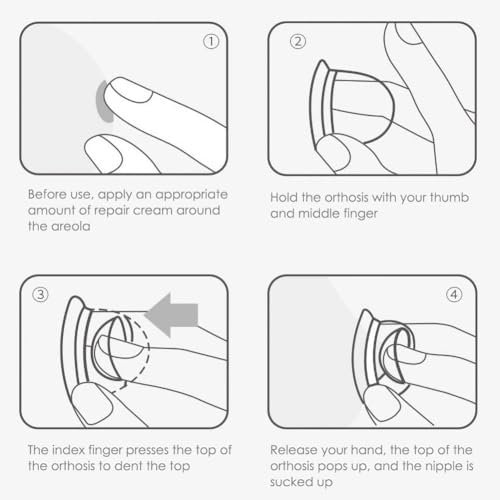 ①

Before use, apply an appropriate amount of repair cream around the areola

②

Hold the orthosis with your thumb and middle finger

③

The index finger presses the top of the orthosis to dent the top

④

Release your hand, the top of the orthosis pops up, and the nipple is sucked up