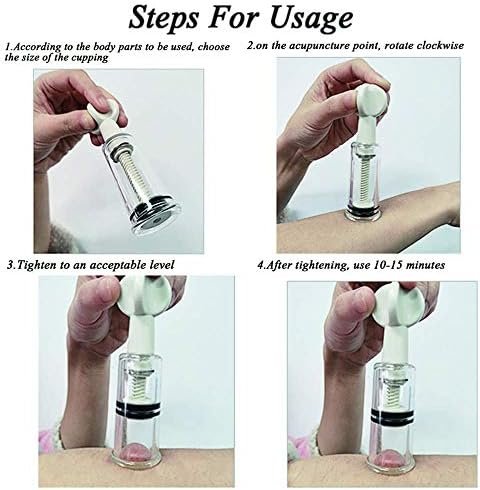 Steps For Usage

1.According to the body parts to be used, choose the size of the cupping

2.on the acupuncture point, rotate clockwise

3.Tighten to an acceptable level

4.After tightening, use 10-15 minutes