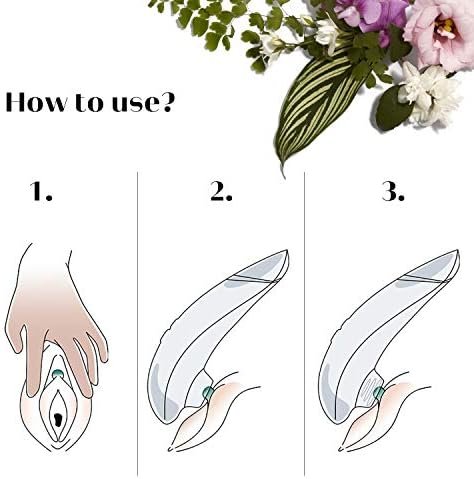 How to use?

1.

2.

3.